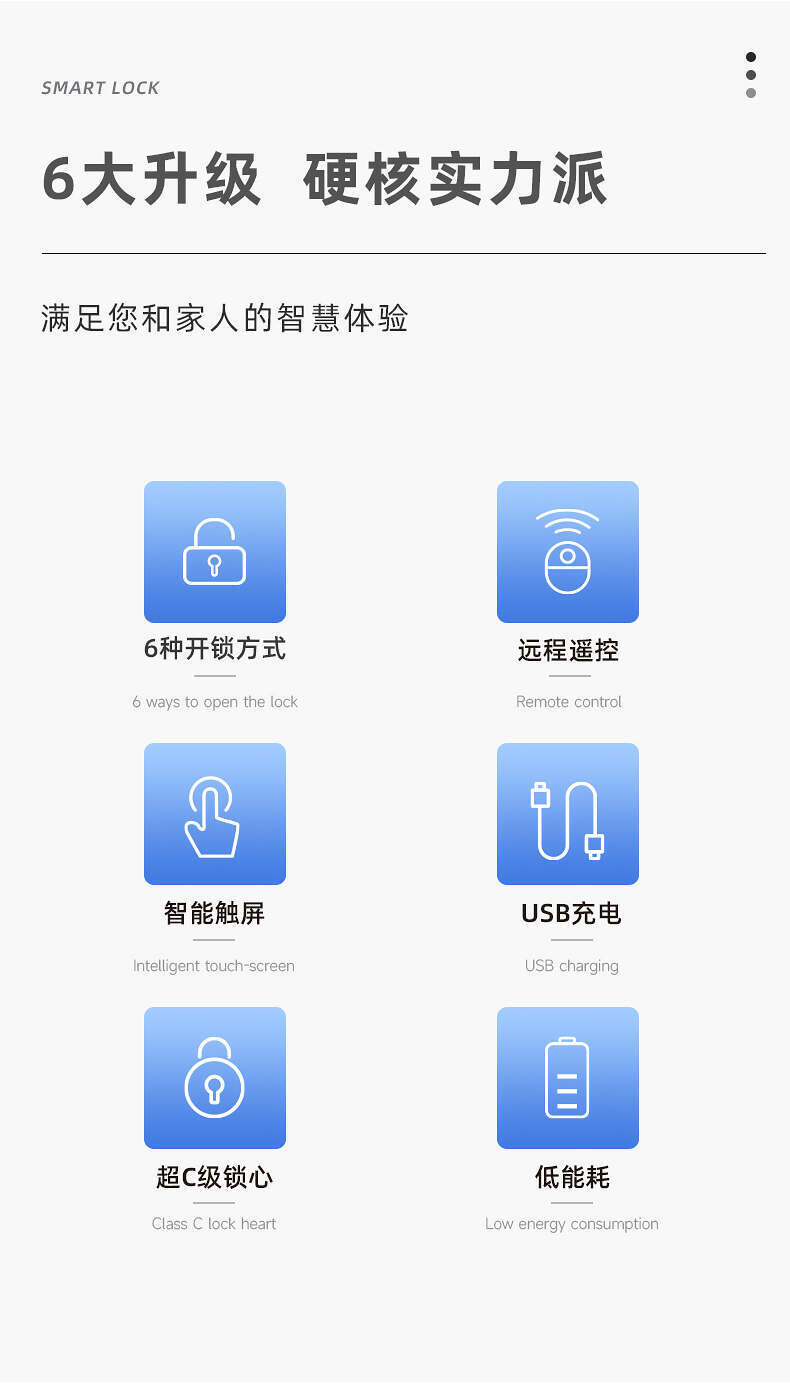 SMART LOCK

6大升级 硬核实力派

满足您和家人的智慧体验

6种开锁方式

6 ways to open the lock

远程遥控

Remote control

智能触屏

Intelligent touch-screen

USB充电

USB charging

超C级锁心

Class C lock heart

低能耗

Low energy consumption