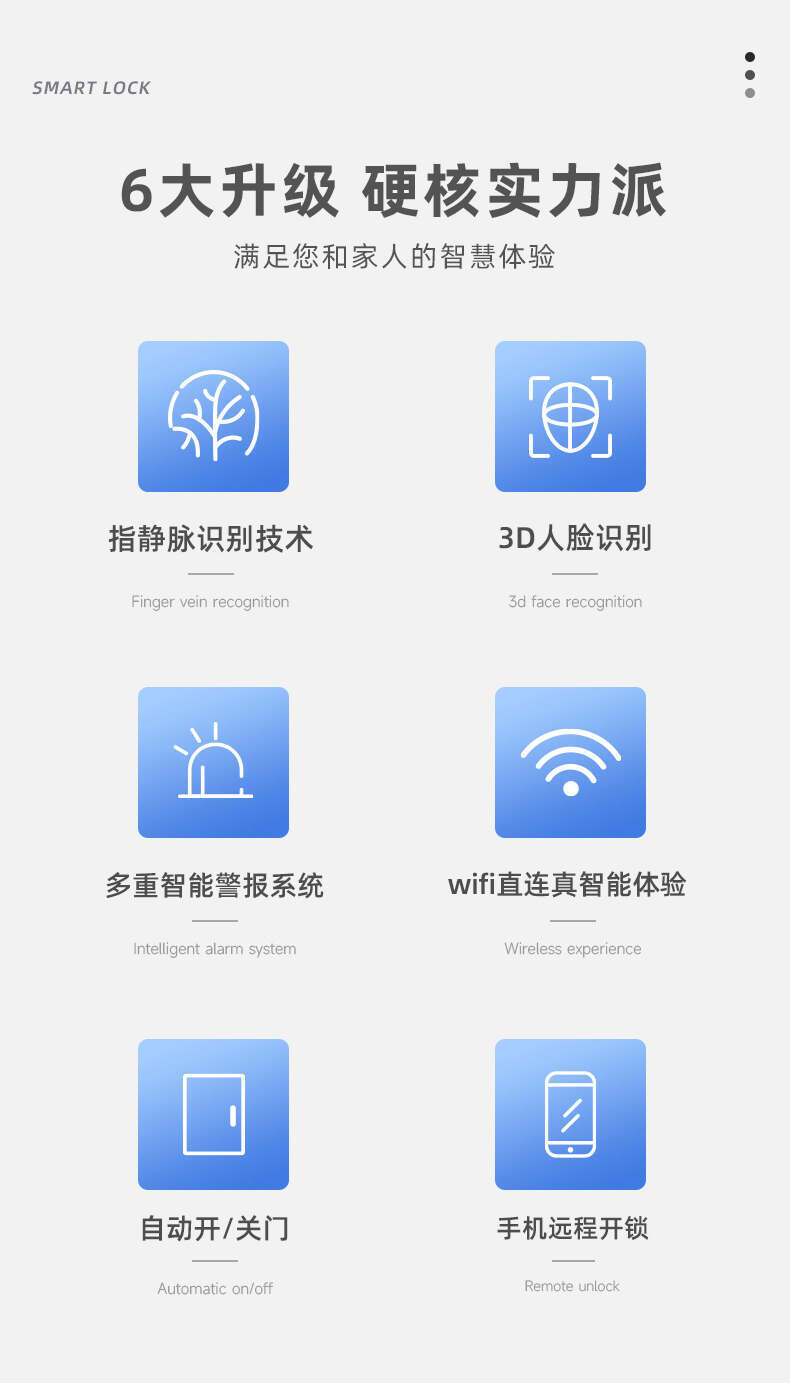 SMART LOCK

6大升级 硬核实力派

满足您和家人的智慧体验

指静脉识别技术

Finger vein recognition

3D人脸识别

3d face recognition

多重智能警报系统

Intelligent alarm system

wifi直连真智能体验

Wireless experience

自动开/关门

Automatic on/off

手机远程开锁

Remote unlock